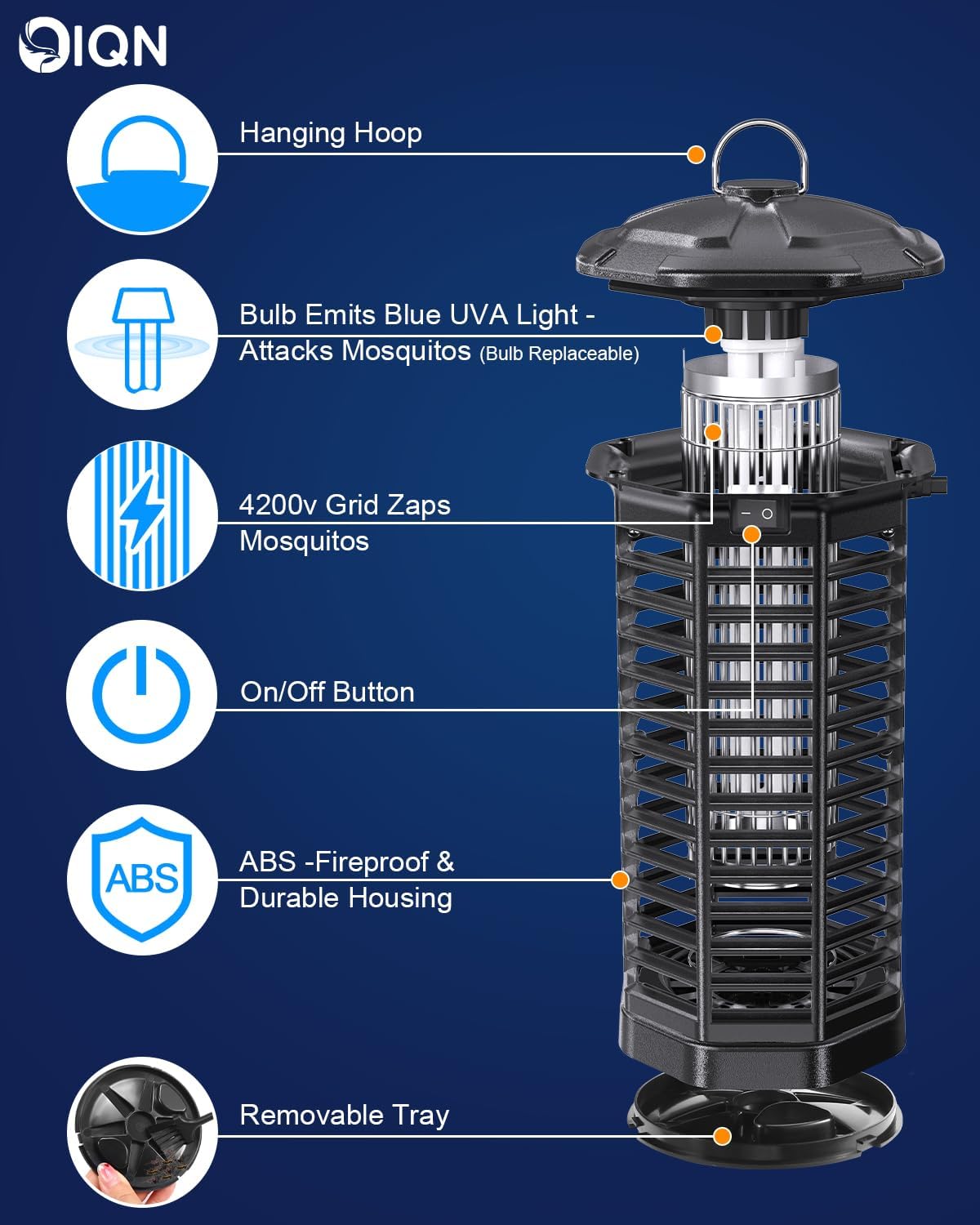 QIQN

Hanging Hoop

Bulb Emits Blue UVA Light - Attacks Mosquitos (Bulb Replaceable)

4200v Grid Zaps Mosquitos

On/Off Button

ABS

ABS -Fireproof & Durable Housing

Removable Tray